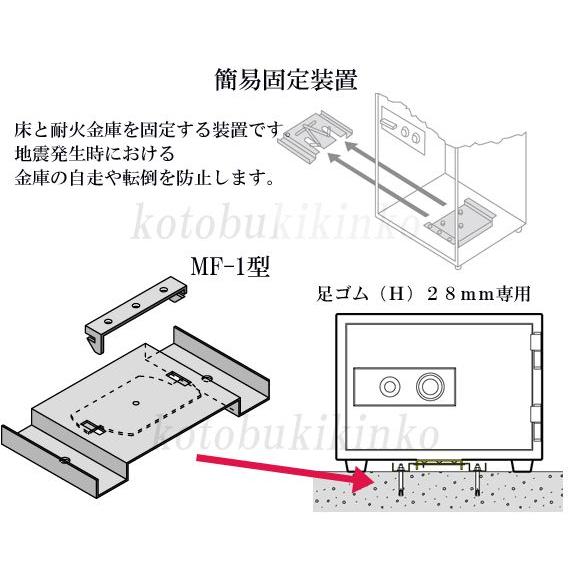 簡易固定装置

床と耐火金庫を固定する装置です
地震発生時における
金庫の自走や転倒を防止します。

kotobukikinko

MF-1型

足ゴム（H）２８mm専用

kotobukikinko