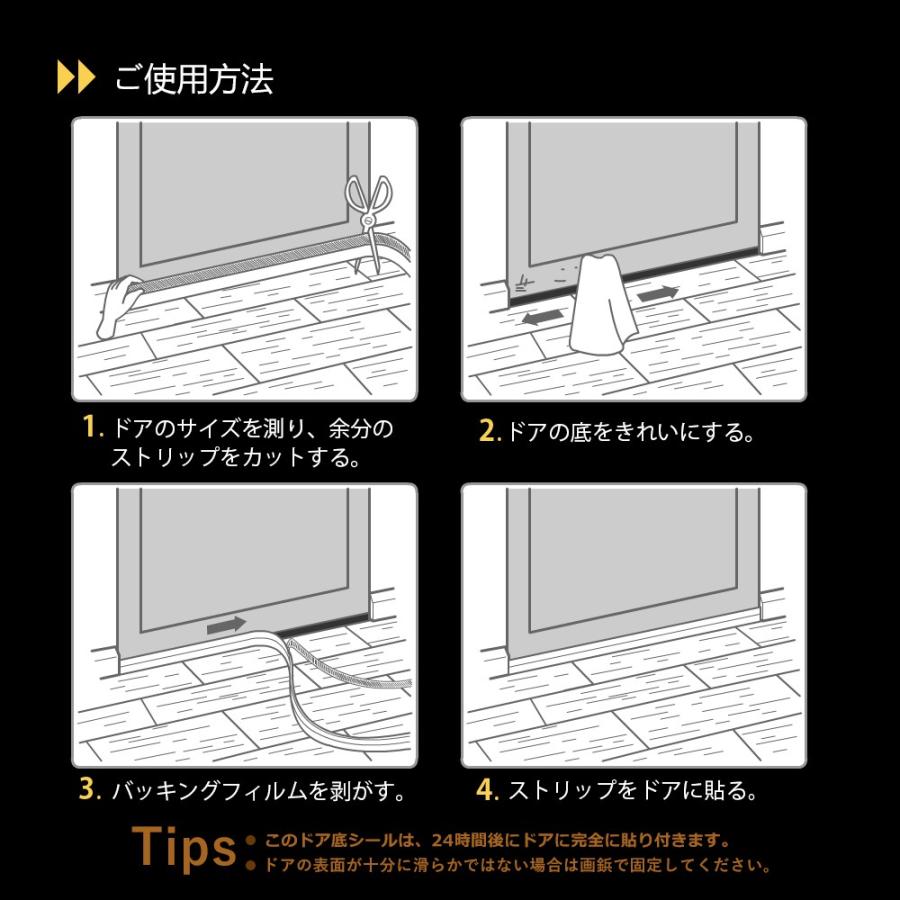 ご使用方法

1. ドアのサイズを測り、余分のストリップをカットする。

2. ドアの底をきれいにする。

3. バッキングフィルムを剥がす。

4. ストリップをドアに貼る。

Tips:
● このドア底シールは、24時間後にドアに完全に貼り付きます。
● ドアの表面が十分に滑らかではない場合は画鋲で固定してください。