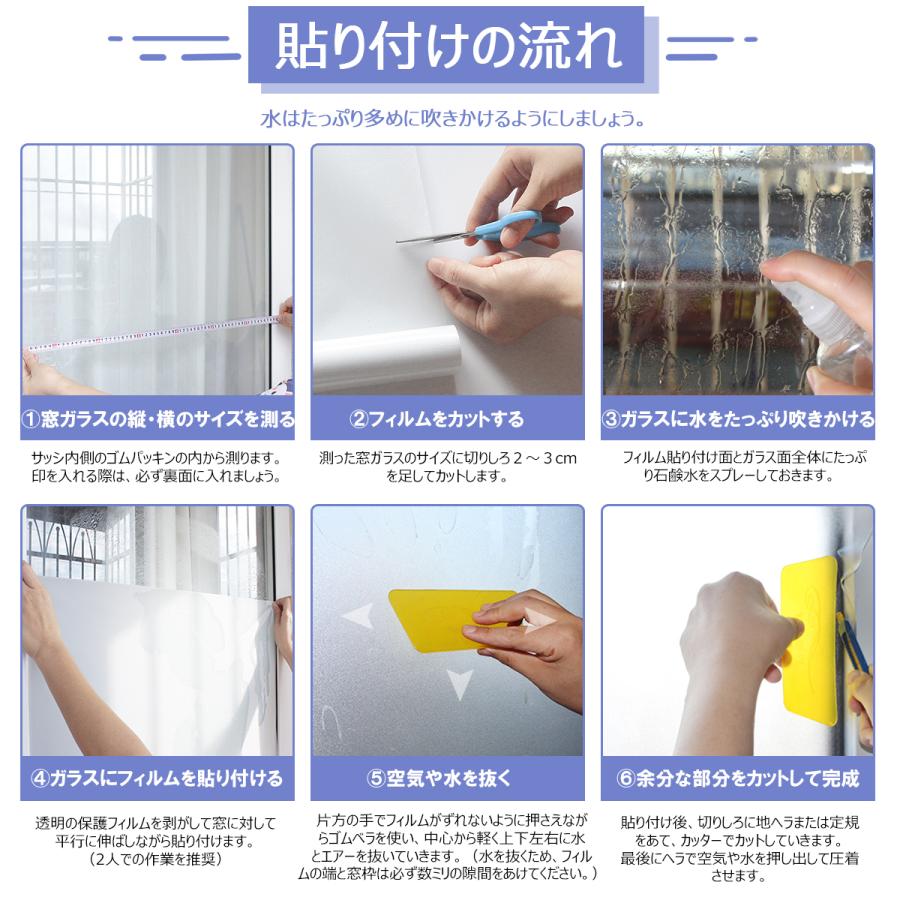 貼り付けの流れ

水はたっぷり多めに吹きかけるようにしましょう。

①窓ガラスの縦・横のサイズを測る

サッシ内側のゴムパッキンの内から測ります。印を入れる際は、必ず裏面に入れましょう。

②フィルムをカットする

測った窓ガラスのサイズに切りしろ２～３cmを足してカットします。

③ガラスに水をたっぷり吹きかける

フィルム貼り付け面とガラス面全体にたっぷり石鹸水をスプレーしておきます。

④ガラスにフィルムを貼り付ける

透明の保護フィルムを剥がして窓に対して平行に伸ばしながら貼り付けます。（２人での作業を推奨）

⑤空気や水を抜く

片方の手でフィルムがずれないように押さえながらゴムベラを使い、中心から軽く上下左右に水とエアーを抜いていきます。（水を抜くため、フィルムの端と窓枠は必ず数ミリの隙間をあけてください。）

⑥余分な部分をカットして完成

貼り付け後、切りしろに地ヘラまたは定規をあて、カッターでカットしていきます。最後にヘラで空気や水を押し出して圧着させます。