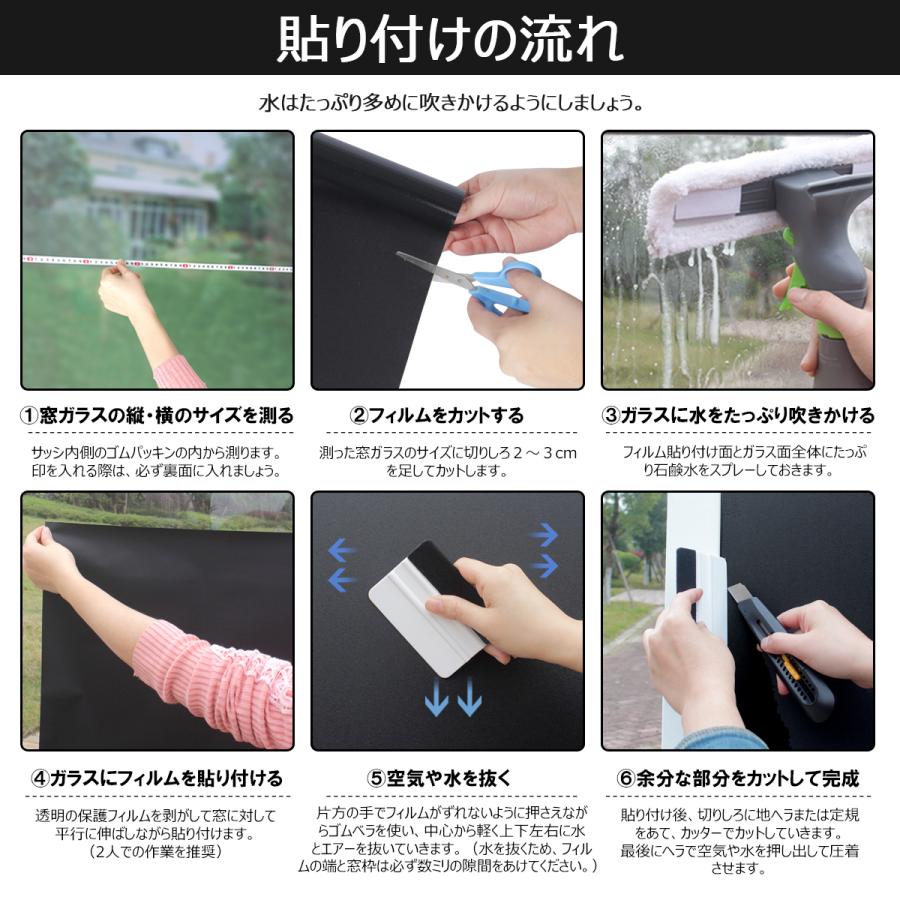 貼り付けの流れ

水はたっぷり多めに吹きかけるようにしましょう。

①窓ガラスの縦・横のサイズを測る

サッシ内側のゴムパッキンの内から測ります。印を入れる際は、必ず裏面に入れましょう。

②フィルムをカットする

測った窓ガラスのサイズに切りしろ２～３cmを足してカットします。

③ガラスに水をたっぷり吹きかける

フィルム貼り付け面とガラス面全体にたっぷり石鹸水をスプレーしておきます。

④ガラスにフィルムを貼り付ける

透明の保護フィルムを剥がして窓に対して平行に伸ばしながら貼り付けます。（２人での作業を推奨）

⑤空気や水を抜く

片方の手でフィルムがずれないように押さえながらゴムベラを使い、中心から軽く上下左右に水とエアーを抜いていきます。（水を抜くため、フィルムの端と窓枠は必ず数ミリの隙間をあけてください。）

⑥余分な部分をカットして完成

貼り付け後、切りしろに地ヘラまたは定規をあて、カッターでカットしていきます。最後にヘラで空気や水を押し出して圧着させます。