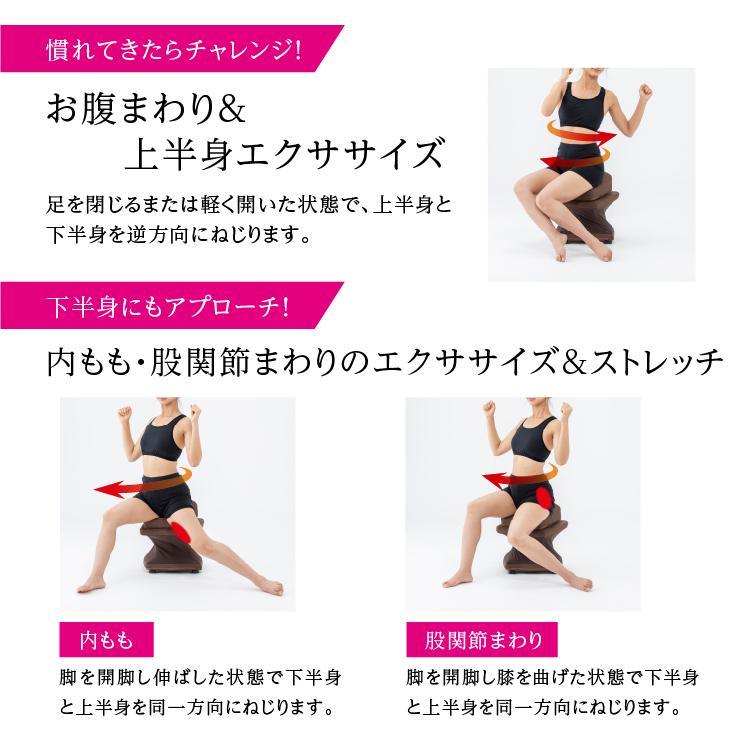 慣れてきたらチャレンジ!

お腹まわり&
上半身エクササイズ

足を閉じるまたは軽く開いた状態で、上半身と下半身を逆方向にねじります。

下半身にもアプローチ!

内もも・股関節まわりのエクササイズ&ストレッチ

内もも

脚を開脚し伸ばした状態で下半身と上半身を同一方向にねじります。

股関節まわり

脚を開脚し膝を曲げた状態で下半身と上半身を同一方向にねじります。