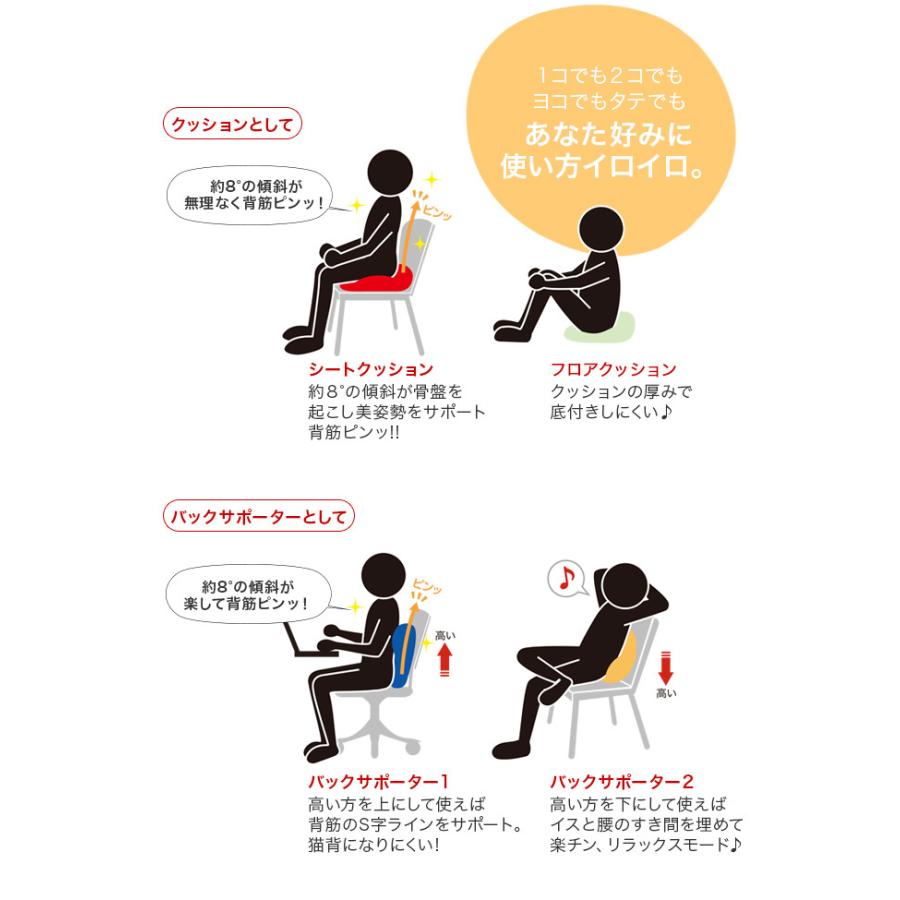 1コでも2コでも
ヨコでもタテでも
あなた好みに
使い方イロイロ。

クッションとして

約8°の傾斜が
無理なく背筋ピンッ!

ピンッ

シートクッション
約8°の傾斜が骨盤を
起こし美姿勢をサポート
背筋ピンッ!!

フロアクッション
クッションの厚みで
底付きしにくい♪

バックサポーターとして

約8°の傾斜が
楽して背筋ピンッ!

ピンッ

高い

♪

高い

バックサポーター1
高い方を上にして使えば
背筋のS字ラインをサポート。
猫背になりにくい!

バックサポーター2
高い方を下にして使えば
イスと腰のすき間を埋めて
楽チン、リラックスモード♪