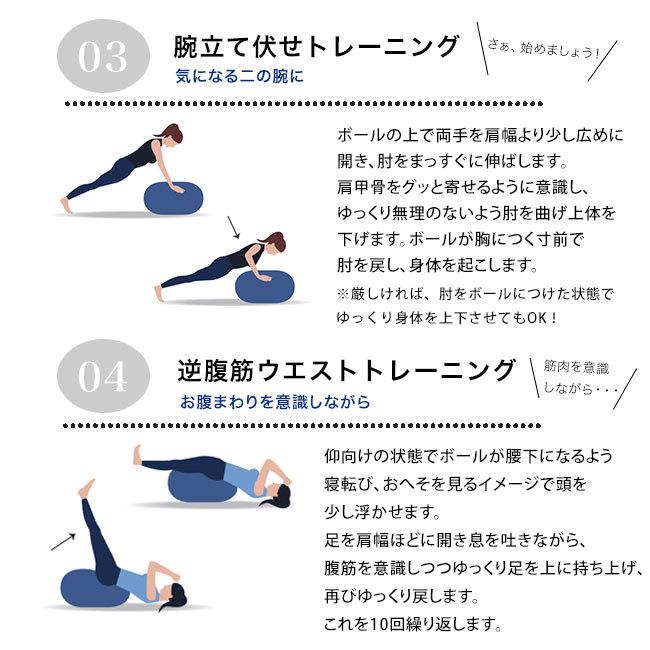 03

腕立て伏せトレーニング

気になる二の腕に

さぁ、始めましょう!

ボールの上で両手を肩幅より少し広めに開き、肘をまっすぐに伸ばします。
肩甲骨をグッと寄せるように意識し、ゆっくり無理のないよう肘を曲げ上体を下げます。ボールが胸につく寸前で肘を戻し、身体を起こします。
※厳しければ、肘をボールにつけた状態でゆっくり身体を上下させてもOK!

04

逆腹筋ウエストトレーニング

お腹まわりを意識しながら

筋肉を意識しながら・・・

仰向けの状態でボールが腰下になるよう寝転び、おへそを見るイメージで頭を少し浮かせます。
足を肩幅ほどに開き息を吐きながら、腹筋を意識しつつゆっくり足を上に持ち上げ、再びゆっくり戻します。
これを10回繰り返します。