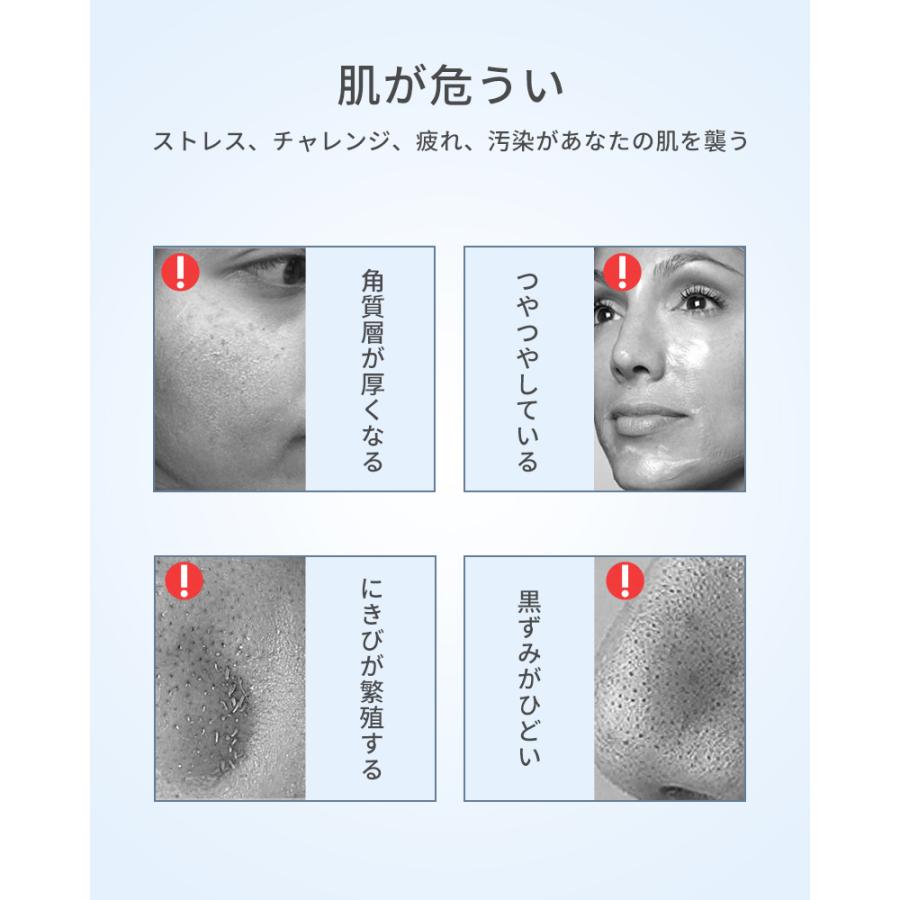 肌が危うい

ストレス、チャレンジ、疲れ、汚染があなたの肌を襲う

!

角質層が厚くなる

!

つやつやしている

!

にきびが繁殖する

!

黒ずみがひどい