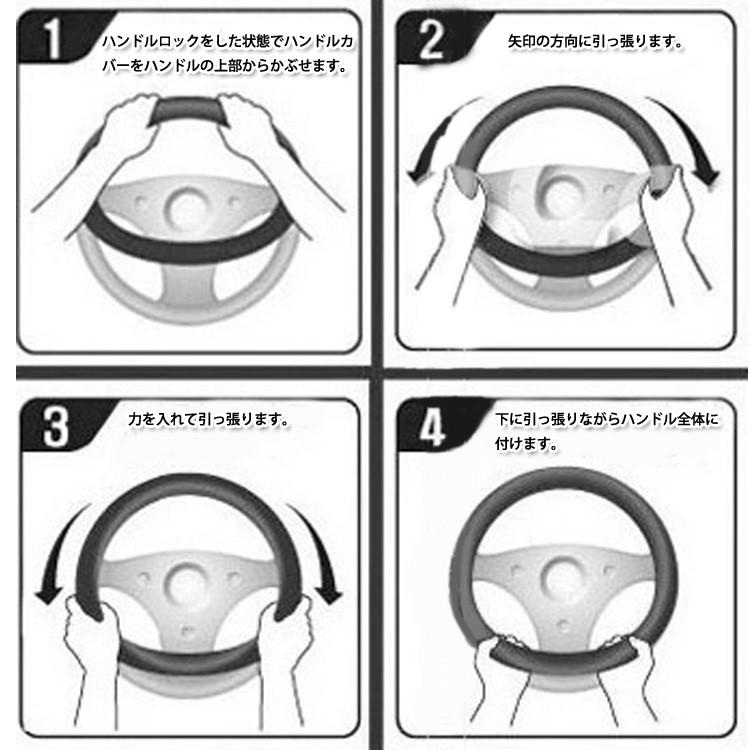 1

ハンドルロックをした状態でハンドルカバーをハンドルの上部からかぶせます。

2

矢印の方向に引っ張ります。

3

力を入れて引っ張ります。

4

下に引っ張りながらハンドル全体に付けます。