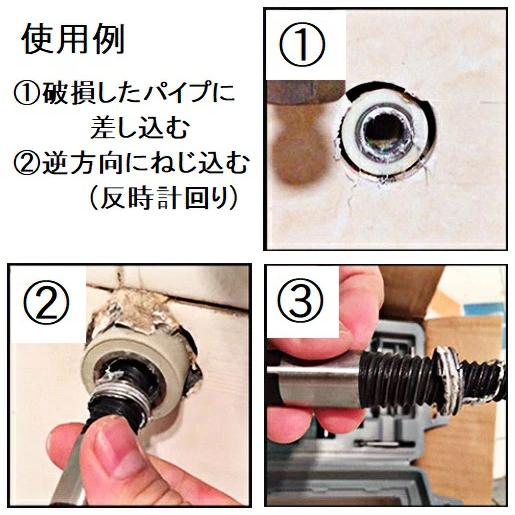 使用例

①破損したパイプに差し込む
②逆方向にねじ込む（反時計回り）

①

②

③