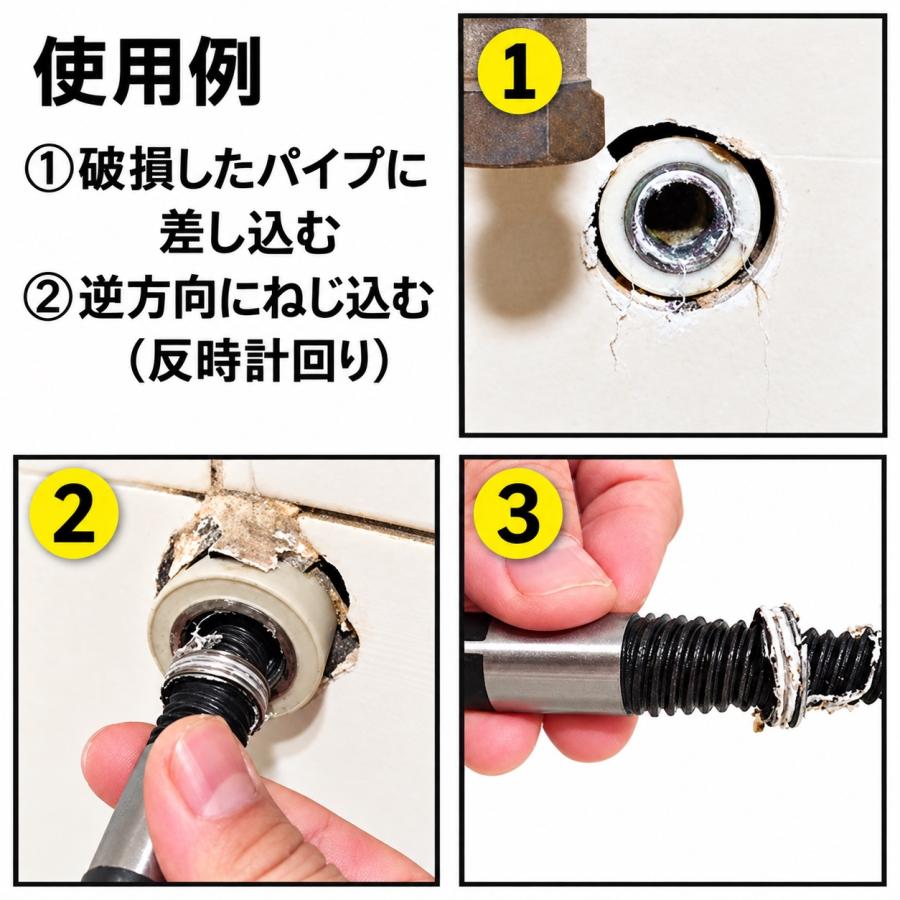 使用例

①破損したパイプに差し込む

②逆方向にねじ込む（反時計回り）

1

2

3