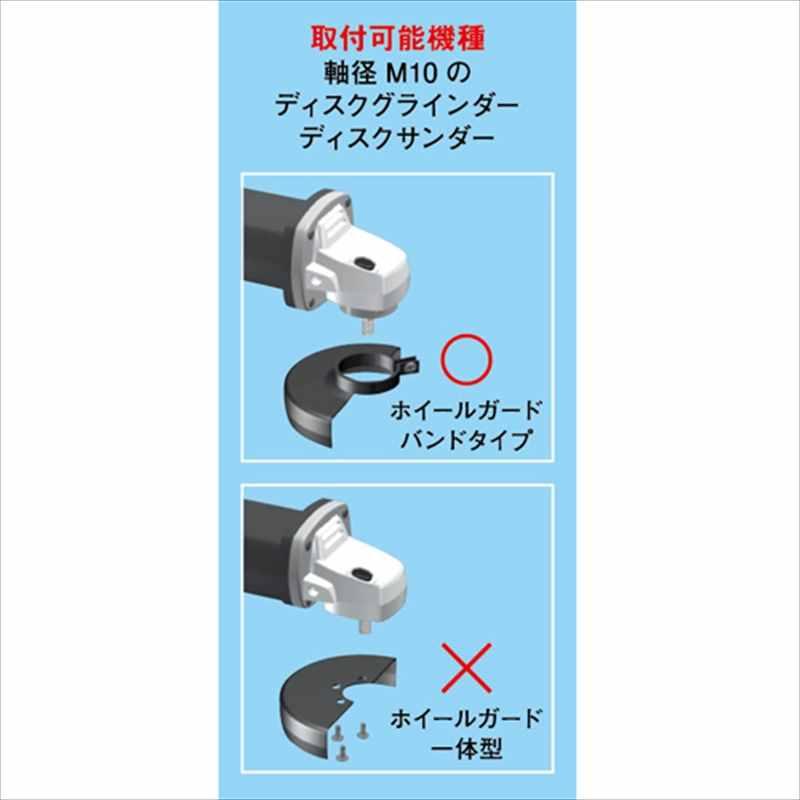 取付可能機種
軸径 M10 の
ディスクグラインダー
ディスクサンダー

○
ホイールガード
バンドタイプ

×
ホイールガード
一体型