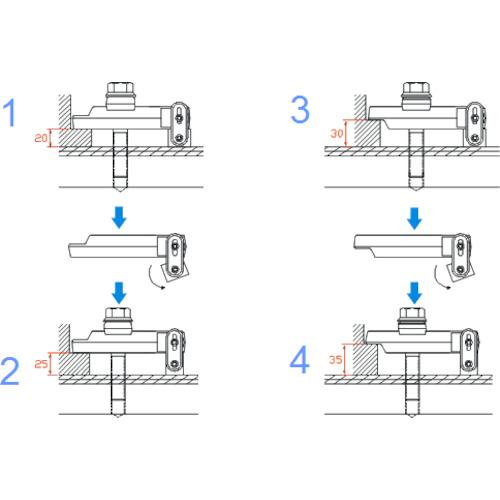 1

20

2

25

3

30

4

35