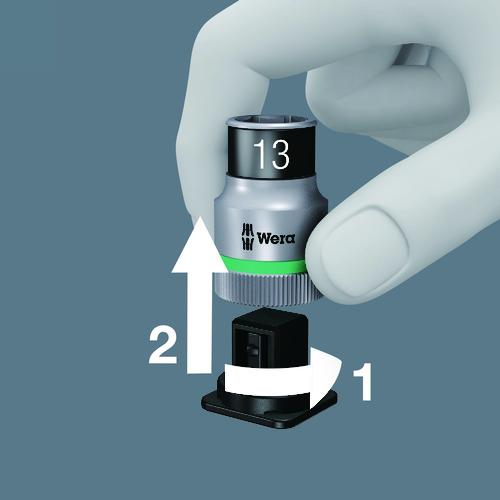 13
Wera
2
1