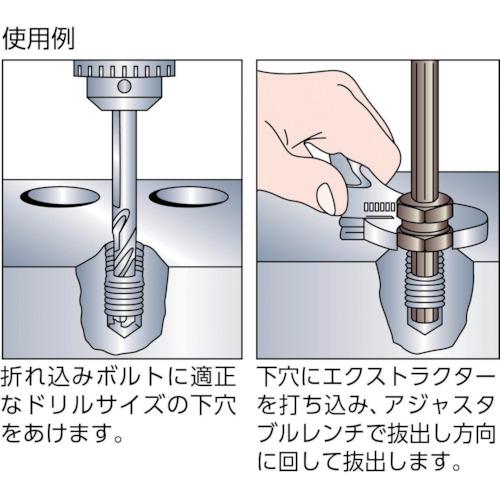 使用例

折れ込みボルトに適正なドリルサイズの下穴をあけます。

下穴にエクストラクターを打ち込み、アジャスタブルレンチで抜出し方向に回して抜出します。