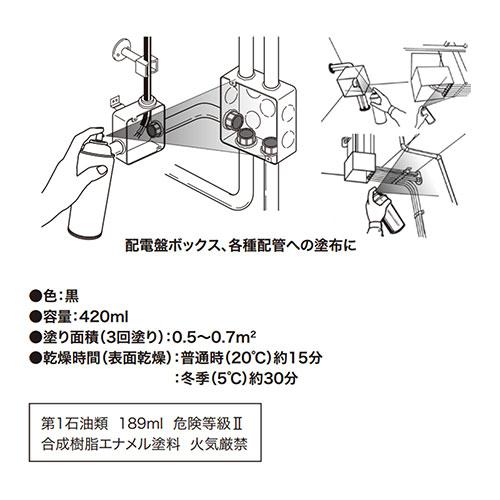 配電盤ボックス、各種配管への塗布に

●色：黒
●容量：420ml
●塗り面積（3回塗り）：0.5～0.7m²
●乾燥時間（表面乾燥）：普通時（20℃）約15分
：冬季（5℃）約30分

第1石油類　189ml　危険等級Ⅱ
合成樹脂エナメル塗料　火気厳禁