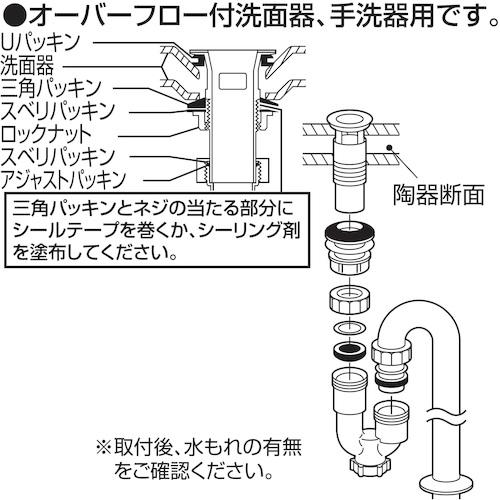 ●オーバーフロー付洗面器、手洗器用です。

Uパッキン
洗面器
三角パッキン
スベリパッキン
ロックナット
スベリパッキン
アジャストパッキン

陶器断面

三角パッキンとネジの当たる部分にシールテープを巻くか、シーリング剤を塗布してください。

※取付後、水もれの有無をご確認ください。