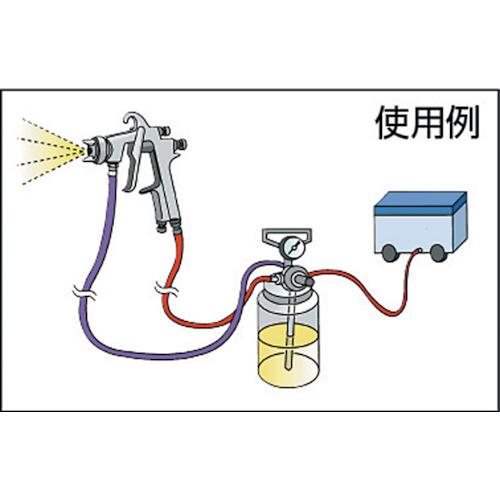 使用例