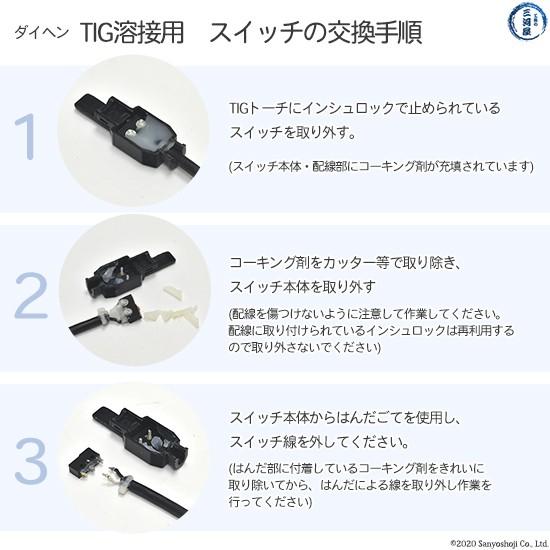 ダイヘン　TIG溶接用　スイッチの交換手順

三河屋

1

TIGトーチにインシュロックで止められているスイッチを取り外す。

(スイッチ本体・配線部にコーキング剤が充填されています)

2

コーキング剤をカッター等で取り除き、スイッチ本体を取り外す

(配線を傷つけないように注意して作業してください。配線に取り付けられているインシュロックは再利用するので取り外さないでください)

3

スイッチ本体からはんだごてを使用し、スイッチ線を外してください。

(はんだ部に付着しているコーキング剤をきれいに取り除いてから、はんだによる線を取り外し作業を行ってください)

©2020 Sanyoshoji Co., Ltd.