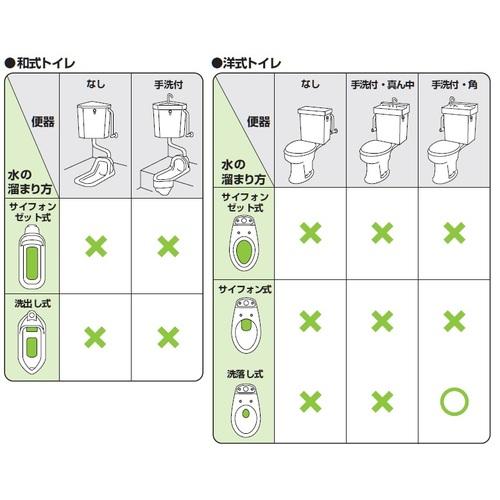 ●和式トイレ

| 便器 / 水の溜まり方 | なし | 手洗付 |
|---|---|---|
| サイフォンゼット式 | × | × |
| 洗出し式 | × | × |

●洋式トイレ

| 便器 / 水の溜まり方 | なし | 手洗付・真ん中 | 手洗付・角 |
|---|---|---|---|
| サイフォンゼット式 | × | × | × |
| サイフォン式 | × | × | × |
| 洗落し式 | × | × | ○ |