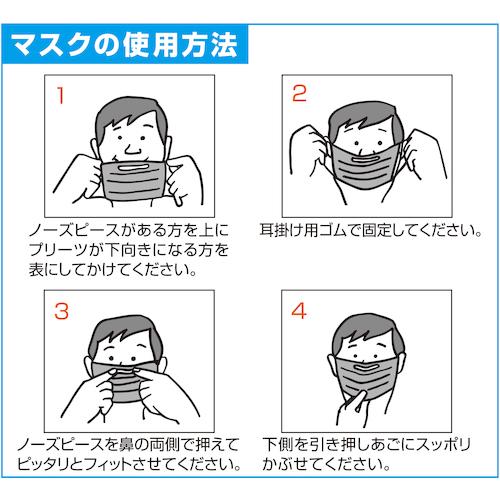 マスクの使用方法

1

ノーズピースがある方を上にプリーツが下向きになる方を表にしてかけてください。

2

耳掛け用ゴムで固定してください。

3

ノーズピースを鼻の両側で押えてピッタリとフィットさせてください。

4

下側を引き押しあごにスッポリかぶせてください。