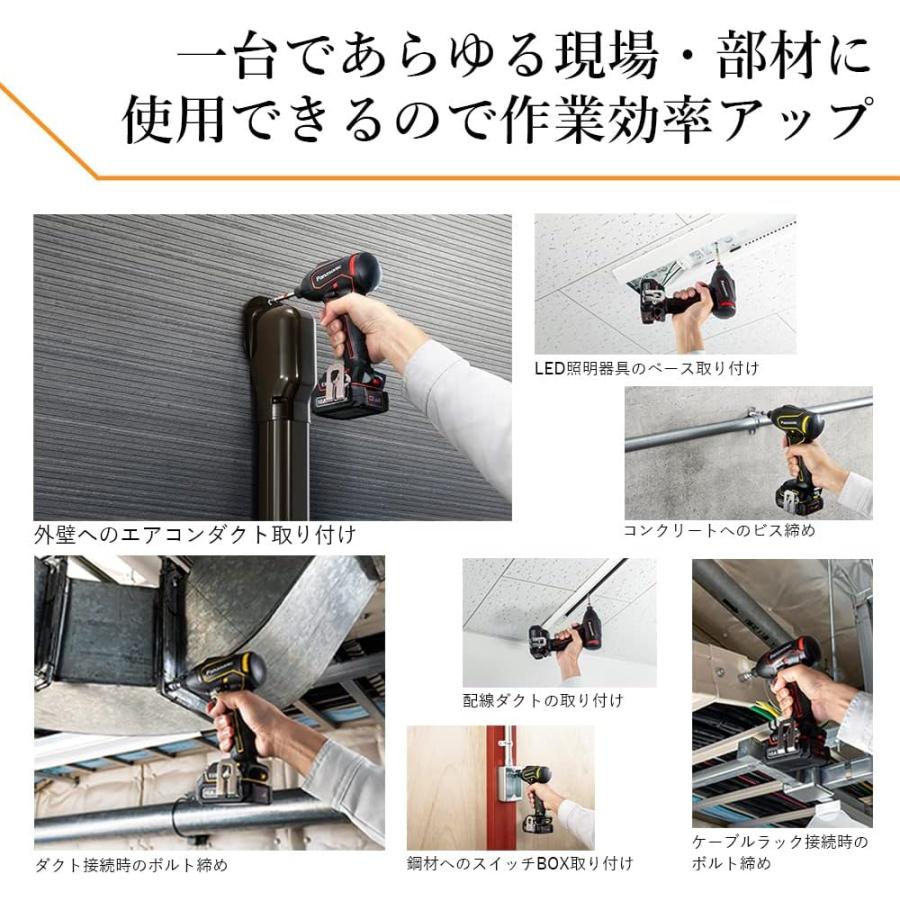 一台であらゆる現場・部材に
使用できるので作業効率アップ

外壁へのエアコンダクト取り付け

LED照明器具のベース取り付け

コンクリートへのビス締め

ダクト接続時のボルト締め

配線ダクトの取り付け

鋼材へのスイッチBOX取り付け

ケーブルラック接続時の
ボルト締め