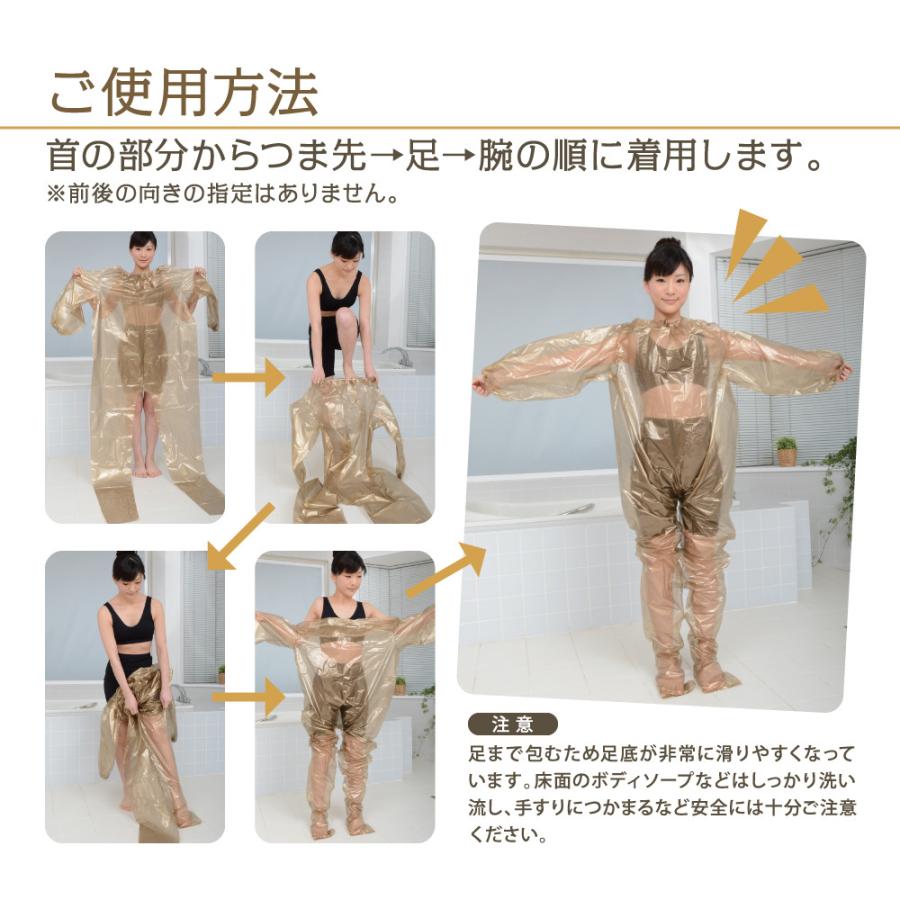 ご使用方法

首の部分からつま先→足→腕の順に着用します。
※前後の向きの指定はありません。

注意

足まで包むため足底が非常に滑りやすくなっています。床面のボディソープなどはしっかり洗い流し、手すりにつかまるなど安全には十分ご注意ください。