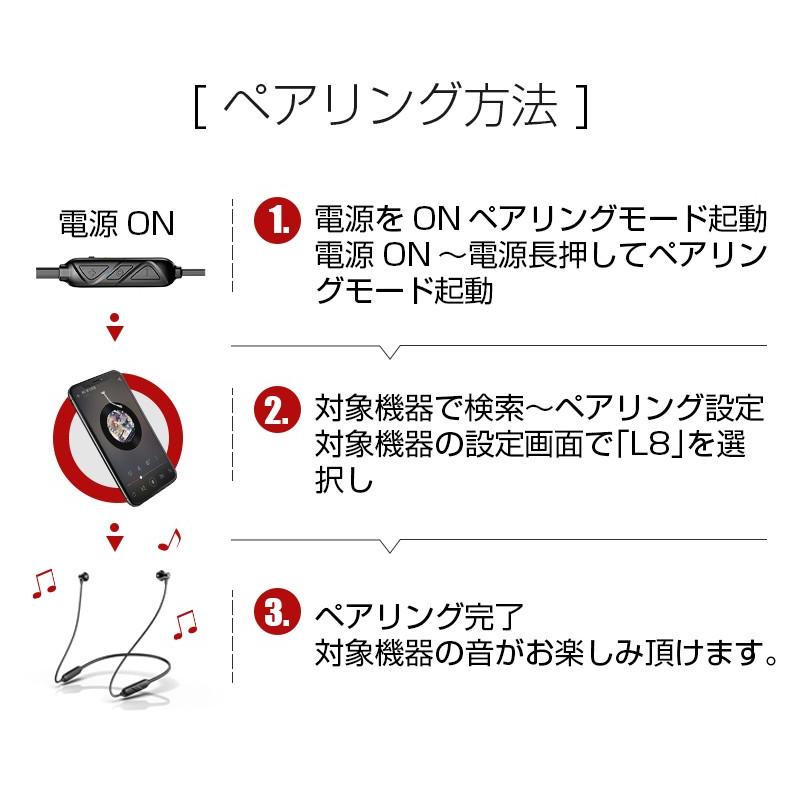 [ ペアリング方法 ]

電源 ON

1. 電源を ON ペアリングモード起動
電源 ON ～電源長押してペアリングモード起動

2. 対象機器で検索～ペアリング設定
対象機器の設定画面で「L8」を選択し

3. ペアリング完了
対象機器の音がお楽しみ頂けます。