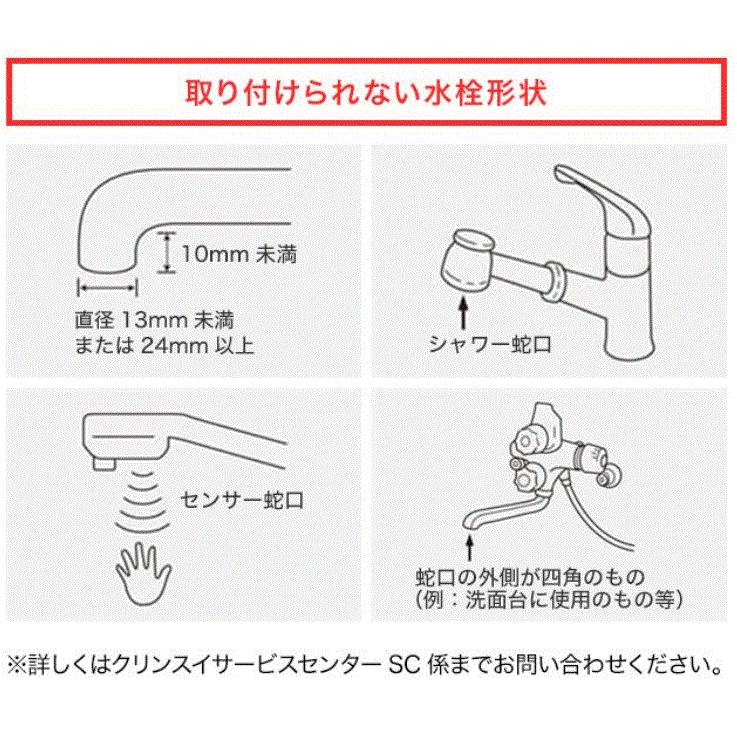 取り付けられない水栓形状

10mm 未満

直径 13mm 未満
または 24mm 以上

シャワー蛇口

センサー蛇口

蛇口の外側が四角のもの
（例：洗面台に使用のもの等）

※詳しくはクリンスイサービスセンター SC 係までお問い合わせください。