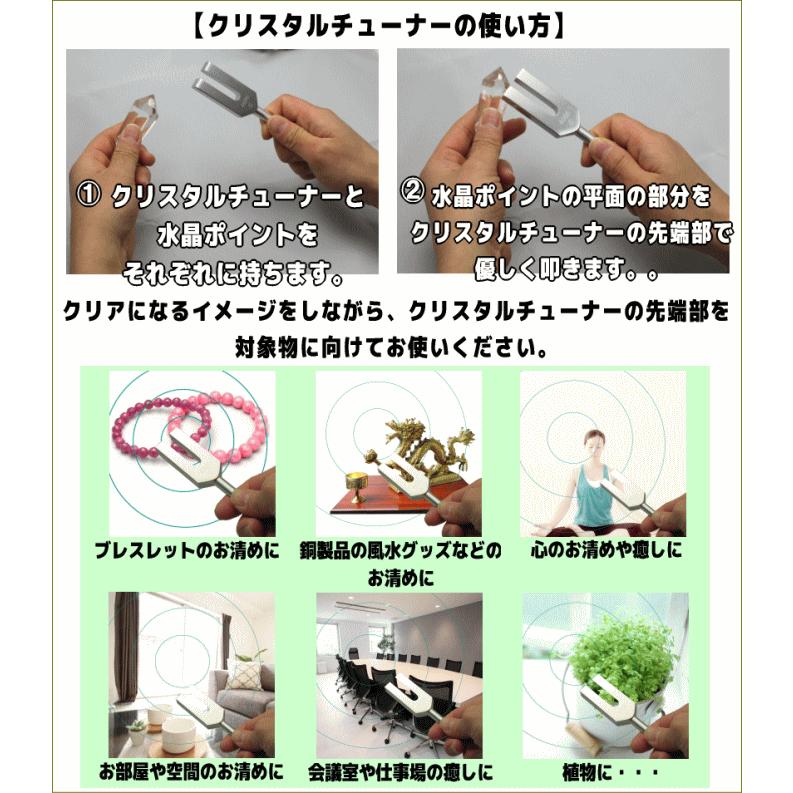 【クリスタルチューナーの使い方】

① クリスタルチューナーと水晶ポイントをそれぞれに持ちます。

② 水晶ポイントの平面の部分をクリスタルチューナーの先端部で優しく叩きます。。

クリアになるイメージをしながら、クリスタルチューナーの先端部を対象物に向けてお使いください。

ブレスレットのお清めに

銅製品の風水グッズなどのお清めに

心のお清めや癒しに

お部屋や空間のお清めに

会議室や仕事場の癒しに

植物に・・・