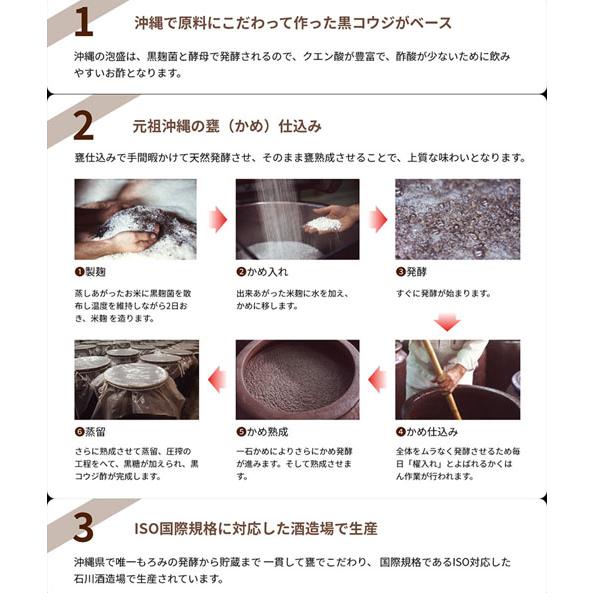 1
沖縄で原料にこだわって作った黒コウジがベース

沖縄の泡盛は、黒麹菌と酵母で発酵されるので、クエン酸が豊富で、酢酸が少ないために飲みやすいお酢となります。

2
元祖沖縄の甕（かめ）仕込み

甕仕込みで手間暇かけて天然発酵させ、そのまま甕熟成させることで、上質な味わいとなります。

❶製麹
蒸しあがったお米に黒麹菌を散布し温度を維持しながら2日おき、米麹を造ります。

❷かめ入れ
出来あがった米麹に水を加え、かめに移します。

❸発酵
すぐに発酵が始まります。

❹かめ仕込み
全体をムラなく発酵させるため毎日「櫂入れ」とよばれるかくはん作業が行われます。

❺かめ熟成
一石かめによりさらにかめ発酵が進みます。そして熟成させます。

❻蒸留
さらに熟成させて蒸留、圧搾の工程をへて、黒糖が加えられ、黒コウジ酢が完成します。

3
ISO国際規格に対応した酒造場で生産

沖縄県で唯一もろみの発酵から貯蔵まで 一貫して甕でこだわり、 国際規格であるISO対応した石川酒造場で生産されています。