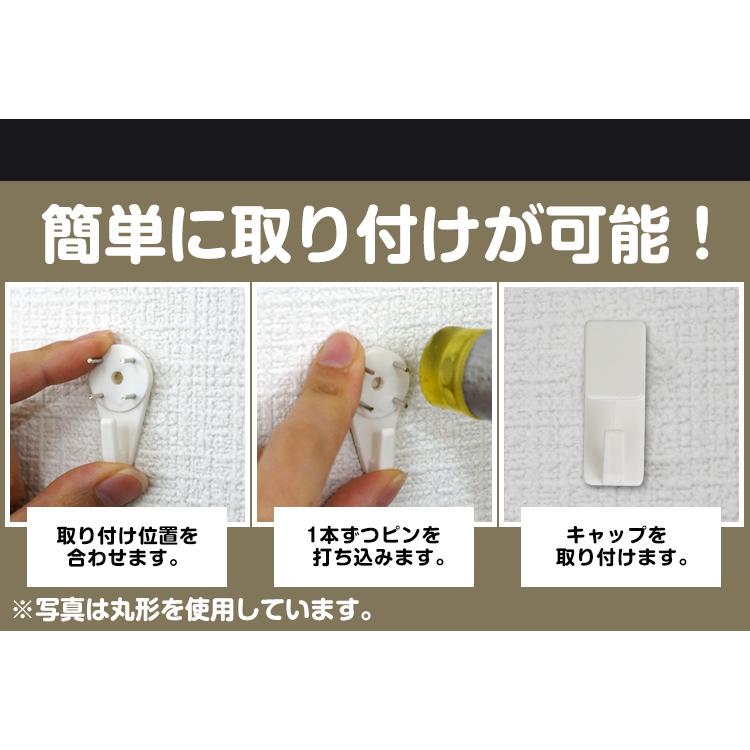 簡単に取り付けが可能！

取り付け位置を合わせます。

1本ずつピンを打ち込みます。

キャップを取り付けます。

※写真は丸形を使用しています。