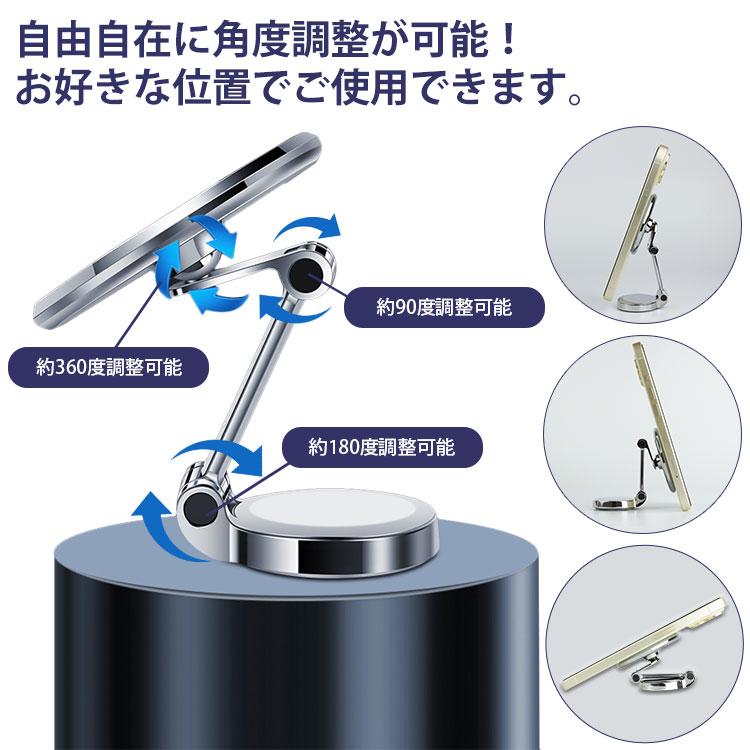 自由自在に角度調整が可能！
お好きな位置でご使用できます。

約90度調整可能

約360度調整可能

約180度調整可能