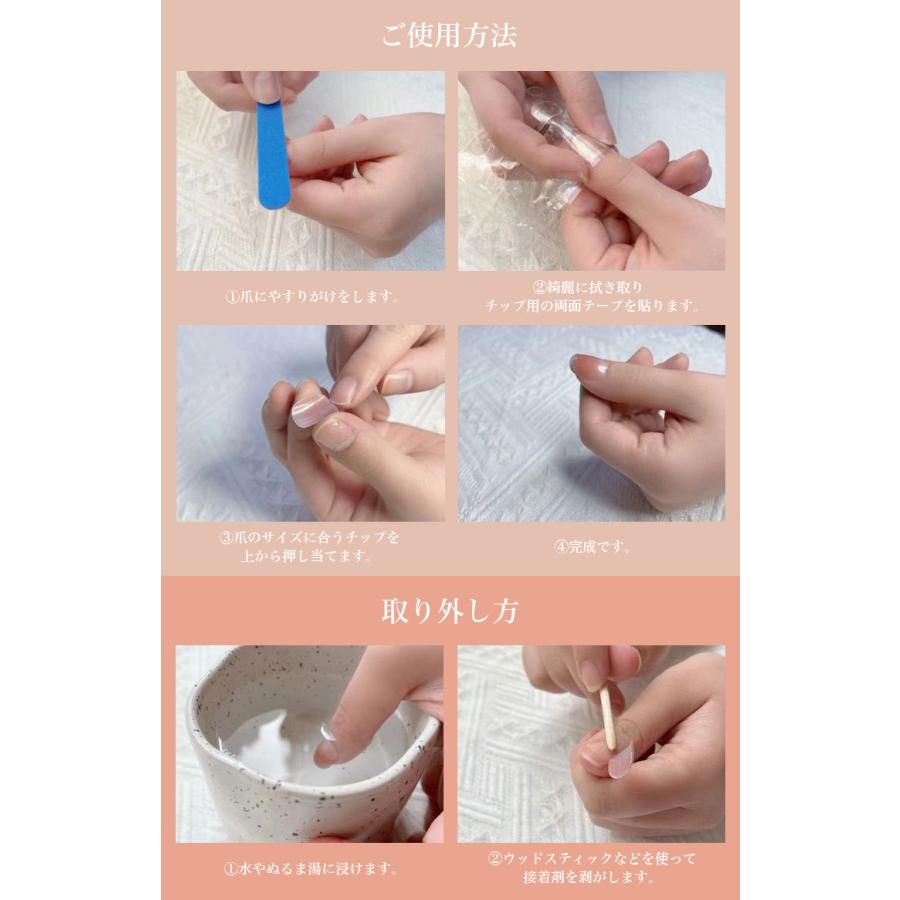 ご使用方法

①爪にやすりがけをします。

②綺麗に拭き取り
チップ用の両面テープを貼ります。

③爪のサイズに合うチップを
上から押し当てます。

④完成です。

取り外し方

①水やぬるま湯に浸けます。

②ウッドスティックなどを使って
接着剤を剥がします。