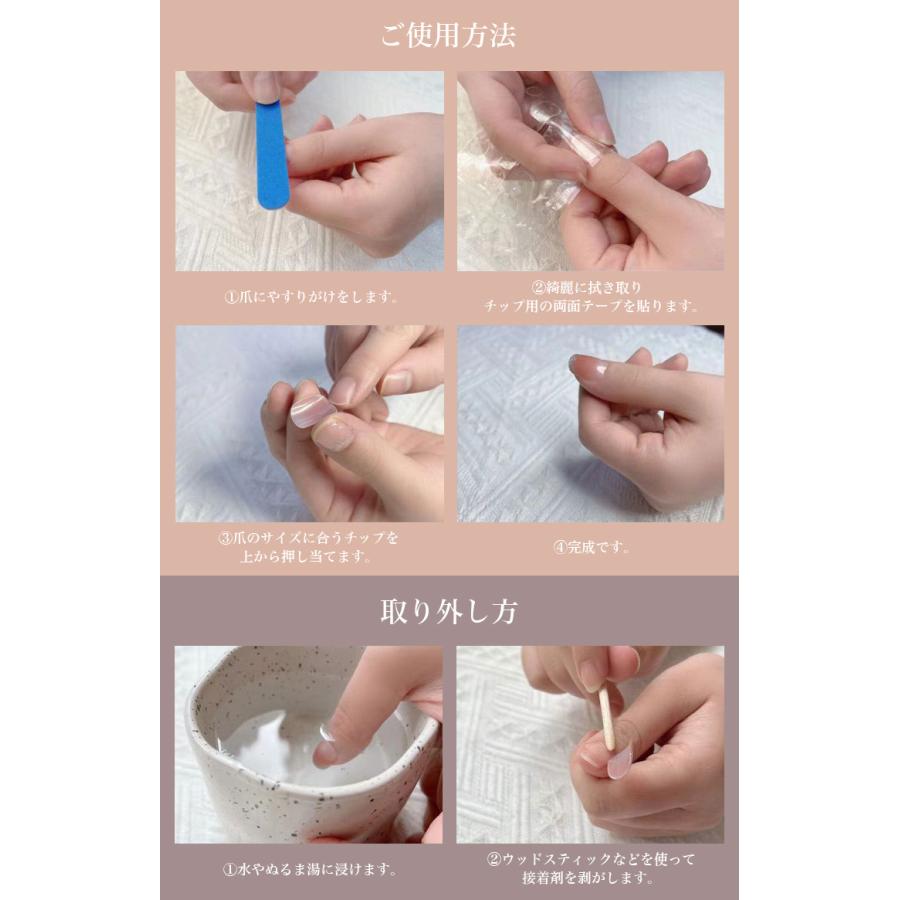 ご使用方法

①爪にやすりがけをします。

②綺麗に拭き取り
チップ用の両面テープを貼ります。

③爪のサイズに合うチップを
上から押し当てます。

④完成です。

取り外し方

①水やぬるま湯に浸けます。

②ウッドスティックなどを使って
接着剤を剥がします。