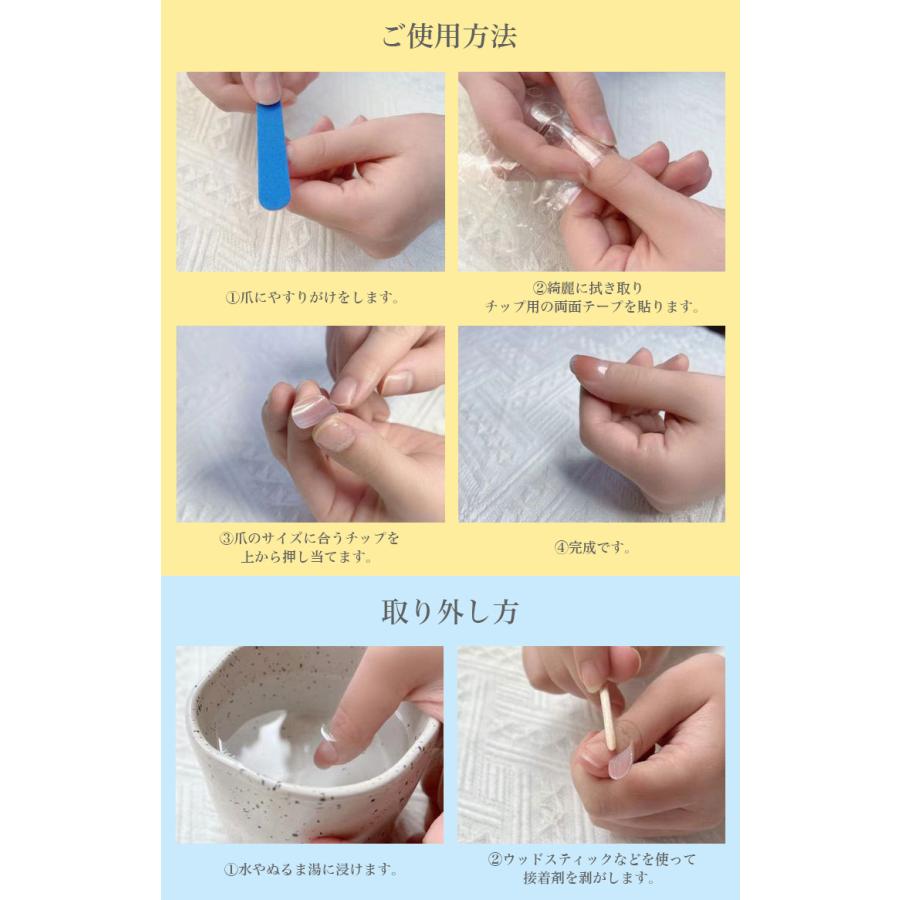 ご使用方法

①爪にやすりがけをします。

②綺麗に拭き取り
チップ用の両面テープを貼ります。

③爪のサイズに合うチップを
上から押し当てます。

④完成です。

取り外し方

①水やぬるま湯に浸けます。

②ウッドスティックなどを使って
接着剤を剥がします。