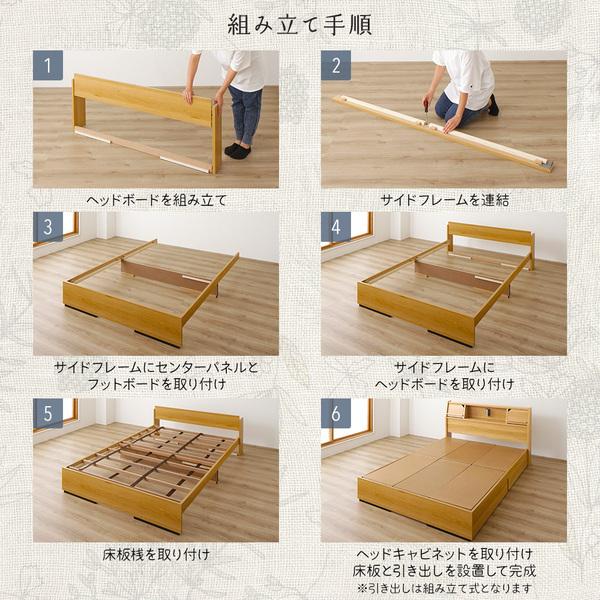 組み立て手順

1

ヘッドボードを組み立て

2

サイドフレームを連結

3

サイドフレームにセンターパネルとフットボードを取り付け

4

サイドフレームにヘッドボードを取り付け

5

床板桟を取り付け

6

ヘッドキャビネットを取り付け
床板と引き出しを設置して完成
※引き出しは組み立て式となります