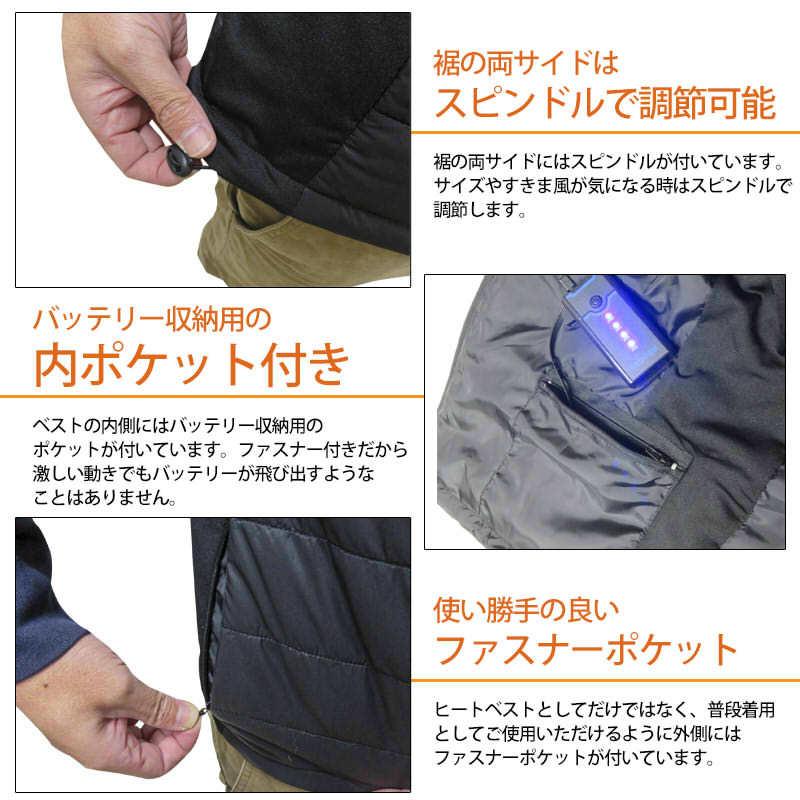 裾の両サイドは
スピンドルで調節可能

裾の両サイドにはスピンドルが付いています。サイズやすきま風が気になる時はスピンドルで調節します。

バッテリー収納用の
内ポケット付き

ベストの内側にはバッテリー収納用のポケットが付いています。ファスナー付きだから激しい動きでもバッテリーが飛び出すようなことはありません。

使い勝手の良い
ファスナーポケット

ヒートベストとしてだけではなく、普段着用としてご使用いただけるように外側にはファスナーポケットが付いています。