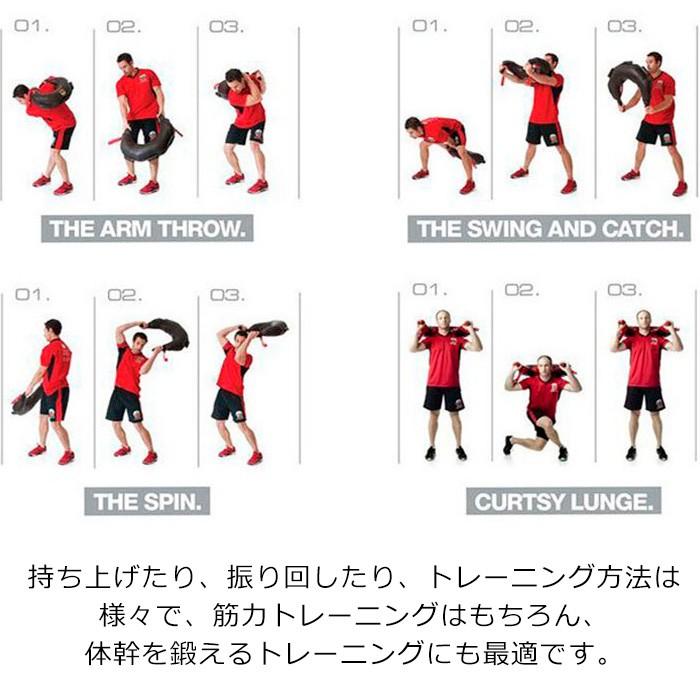 01. 02. 03.

THE ARM THROW.

01. 02. 03.

THE SWING AND CATCH.

01. 02. 03.

THE SPIN.

01. 02. 03.

CURTSY LUNGE.

持ち上げたり、振り回したり、トレーニング方法は様々で、筋力トレーニングはもちろん、体幹を鍛えるトレーニングにも最適です。