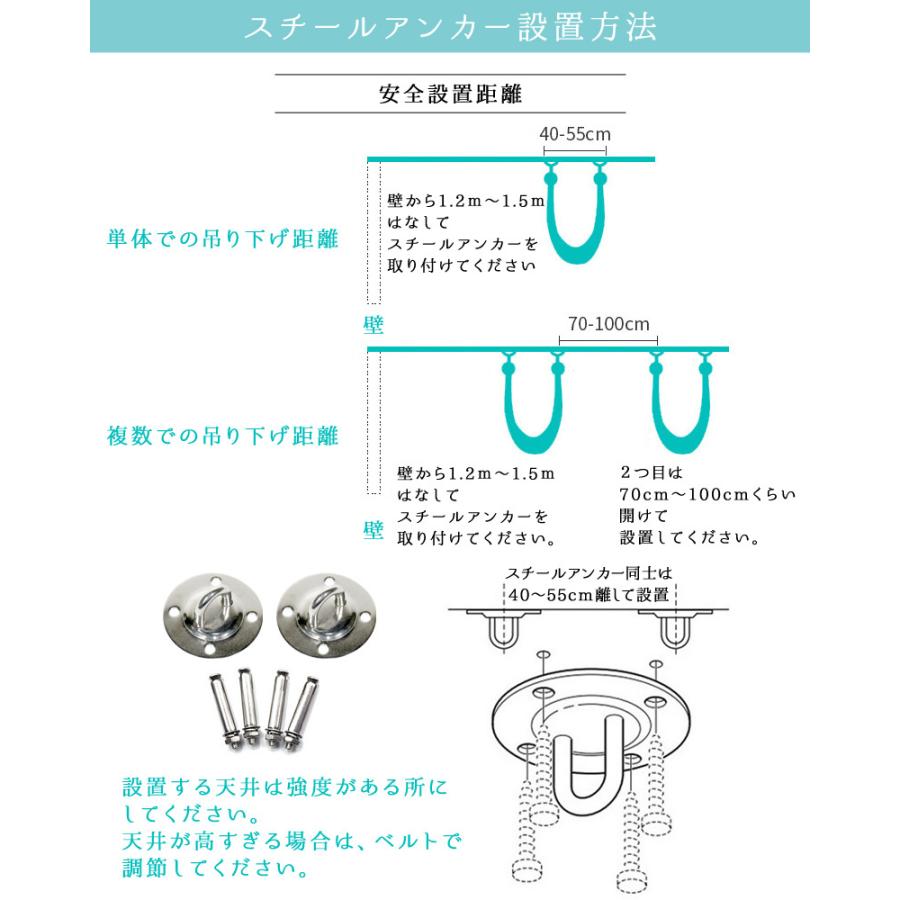 スチールアンカー設置方法

安全設置距離

40-55cm

単体での吊り下げ距離

壁から1.2m～1.5m
はなして
スチールアンカーを
取り付けてください

壁

70-100cm

複数での吊り下げ距離

壁から1.2m～1.5m
はなして
スチールアンカーを
取り付けてください。

2つ目は
70cm～100cmくらい
開けて
設置してください。

壁

スチールアンカー同士は
40～55cm離して設置

設置する天井は強度がある所にしてください。
天井が高すぎる場合は、ベルトで調節してください。