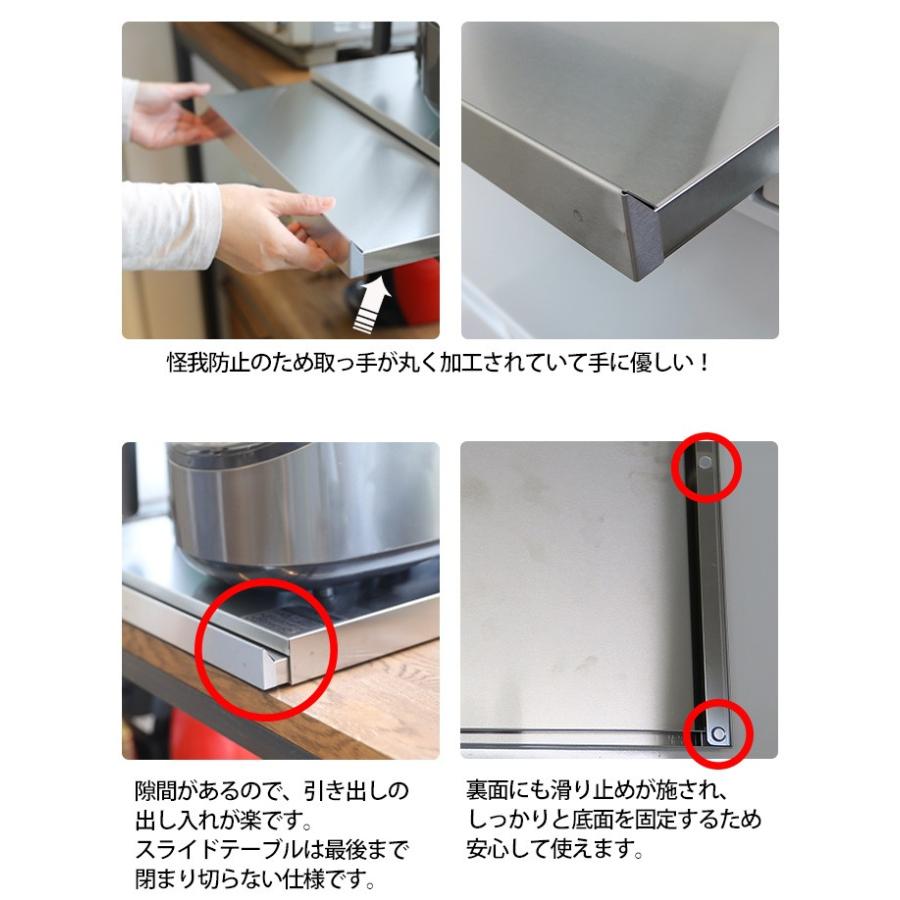 怪我防止のため取っ手が丸く加工されていて手に優しい！

隙間があるので、引き出しの出し入れが楽です。
スライドテーブルは最後まで閉まり切らない仕様です。

裏面にも滑り止めが施され、しっかりと底面を固定するため安心して使えます。