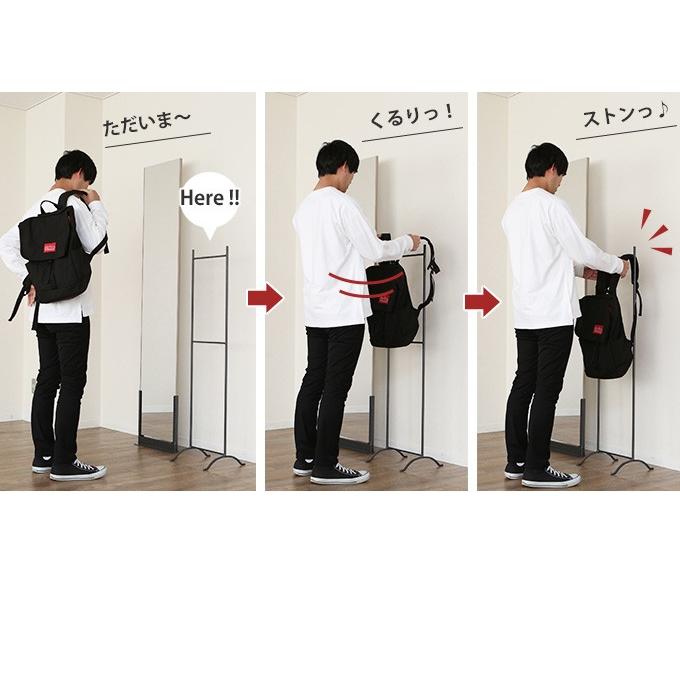 ただいま〜

Here !!

くるりっ！

ストンっ♪