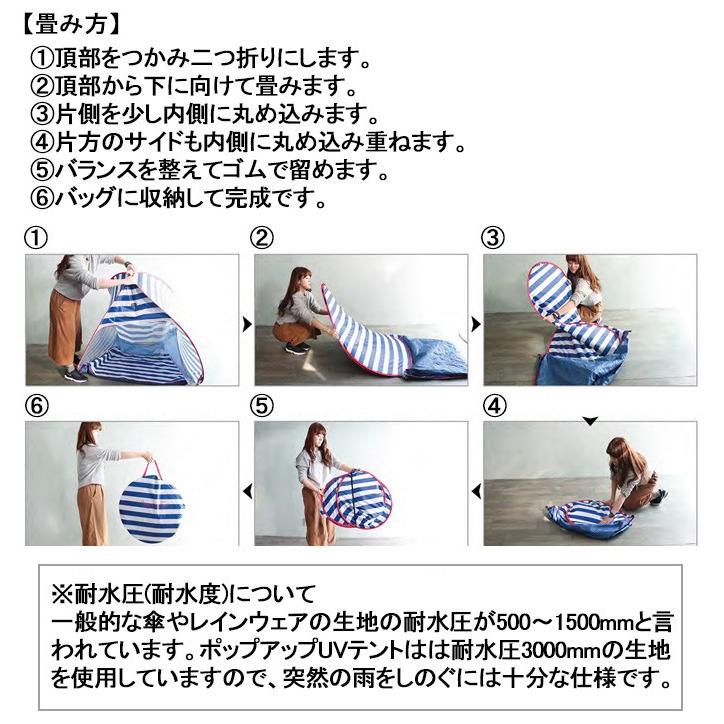 【畳み方】
①頂部をつかみ二つ折りにします。
②頂部から下に向けて畳みます。
③片側を少し内側に丸め込みます。
④片方のサイドも内側に丸め込み重ねます。
⑤バランスを整えてゴムで留めます。
⑥バッグに収納して完成です。

①

②

③

⑥

⑤

④

※耐水圧(耐水度)について
一般的な傘やレインウェアの生地の耐水圧が500～1500mmと言われています。ポップアップUVテントはは耐水圧3000mmの生地を使用していますので、突然の雨をしのぐには十分な仕様です。