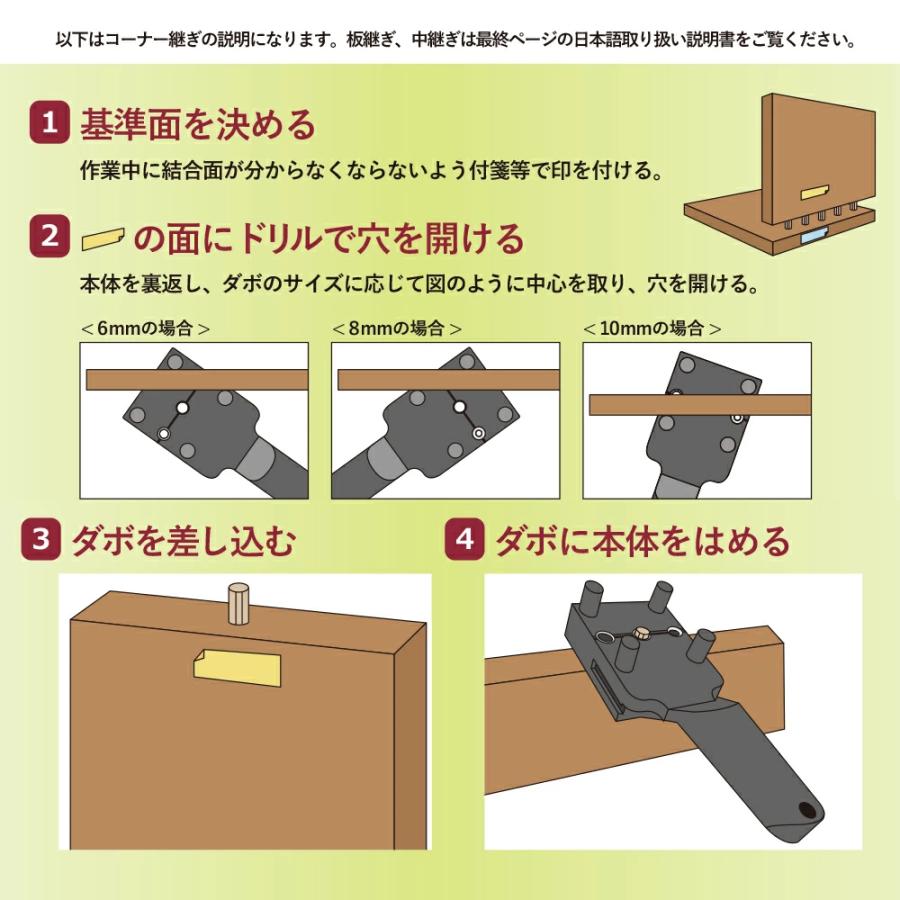 以下はコーナー継ぎの説明になります。板継ぎ、中継ぎは最終ページの日本語取り扱い説明書をご覧ください。

1 基準面を決める

作業中に結合面が分からなくならないよう付箋等で印を付ける。

2 の面にドリルで穴を開ける

本体を裏返し、ダボのサイズに応じて図のように中心を取り、穴を開ける。

＜6mmの場合＞

＜8mmの場合＞

＜10mmの場合＞

3 ダボを差し込む

4 ダボに本体をはめる