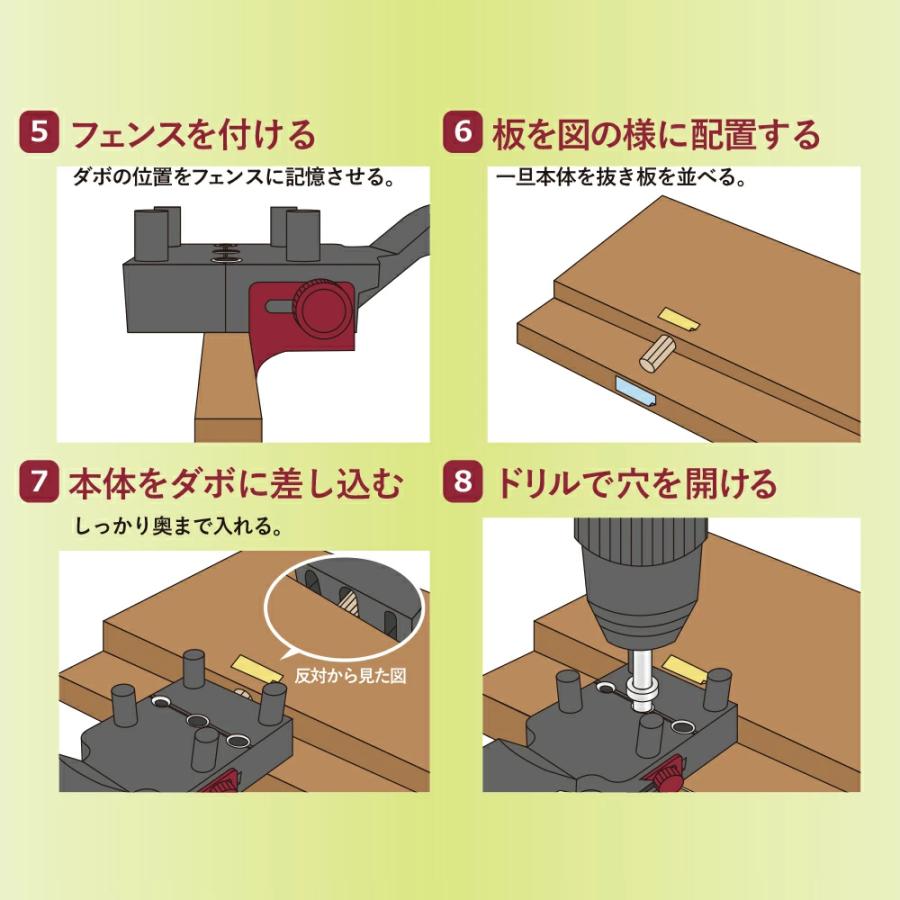 5 フェンスを付ける

ダボの位置をフェンスに記憶させる。

6 板を図の様に配置する

一旦本体を抜き板を並べる。

7 本体をダボに差し込む

しっかり奥まで入れる。

反対から見た図

8 ドリルで穴を開ける