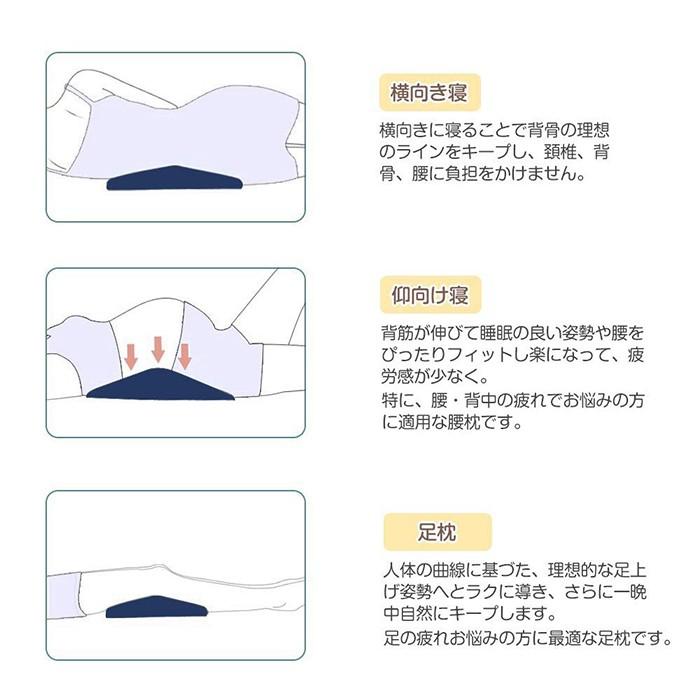 横向き寝

横向きに寝ることで背骨の理想のラインをキープし、頚椎、背骨、腰に負担をかけません。

仰向け寝

背筋が伸びて睡眠の良い姿勢や腰をぴったりフィットし楽になって、疲労感が少なく。
特に、腰・背中の疲れでお悩みの方に適用な腰枕です。

足枕

人体の曲線に基づた、理想的な足上げ姿勢へとラクに導き、さらに一晩中自然にキープします。
足の疲れお悩みの方に最適な足枕です。