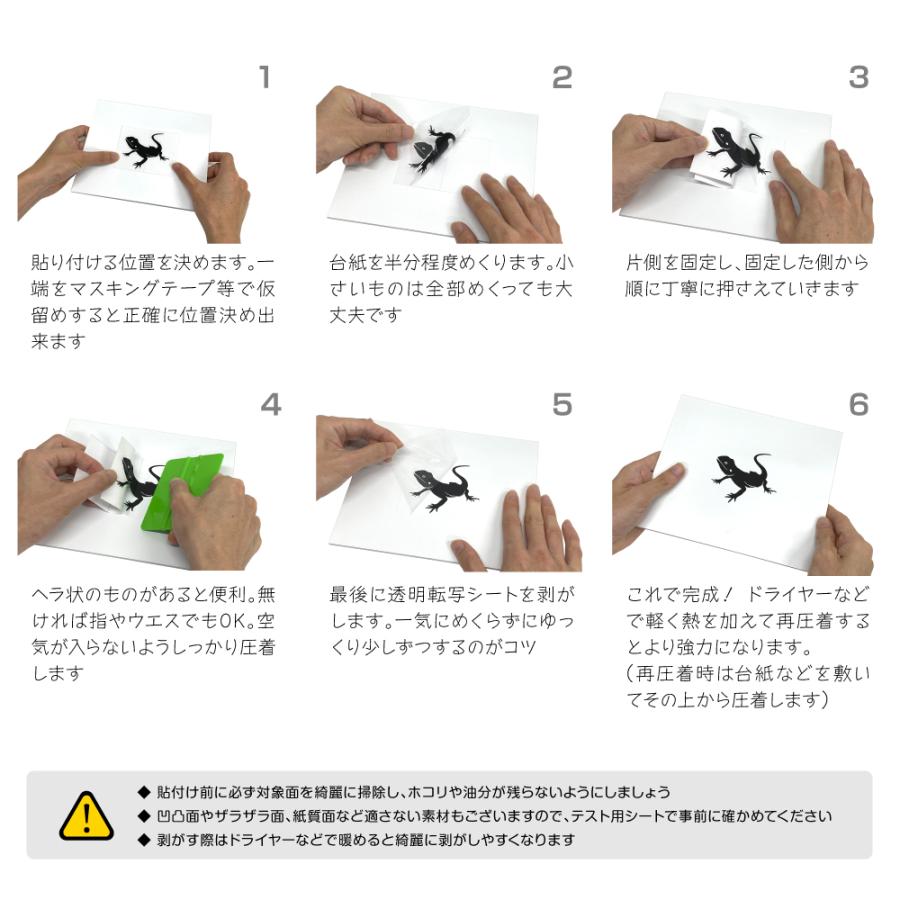 1

貼り付ける位置を決めます。一端をマスキングテープ等で仮留めすると正確に位置決め出来ます

2

台紙を半分程度めくります。小さいものは全部めくっても大丈夫です

3

片側を固定し、固定した側から順に丁寧に押さえていきます

4

ヘラ状のものがあると便利。無ければ指やウエスでもOK。空気が入らないようしっかり圧着します

5

最後に透明転写シートを剥がします。一気にめくらずにゆっくり少しずつするのがコツ

6

これで完成！ ドライヤーなどで軽く熱を加えて再圧着するとより強力になります。
（再圧着時は台紙などを敷いてその上から圧着します）

◆ 貼付け前に必ず対象面を綺麗に掃除し、ホコリや油分が残らないようにしましょう
◆ 凹凸面やザラザラ面、紙質面など適さない素材もございますので、テスト用シートで事前に確かめてください
◆ 剥がす際はドライヤーなどで暖めると綺麗に剥がしやすくなります