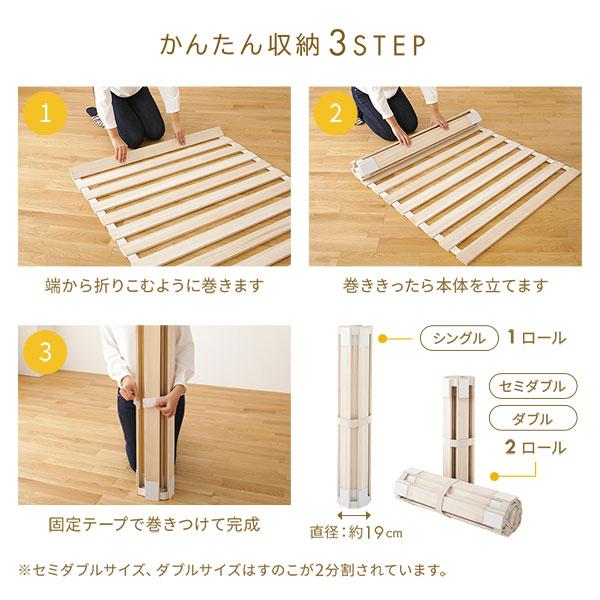 かんたん収納 3STEP

1

端から折りこむように巻きます

2

巻ききったら本体を立てます

3

固定テープで巻きつけて完成

シングル 1ロール

セミダブル

ダブル

2ロール

直径：約19cm

※セミダブルサイズ、ダブルサイズはすのこが2分割されています。