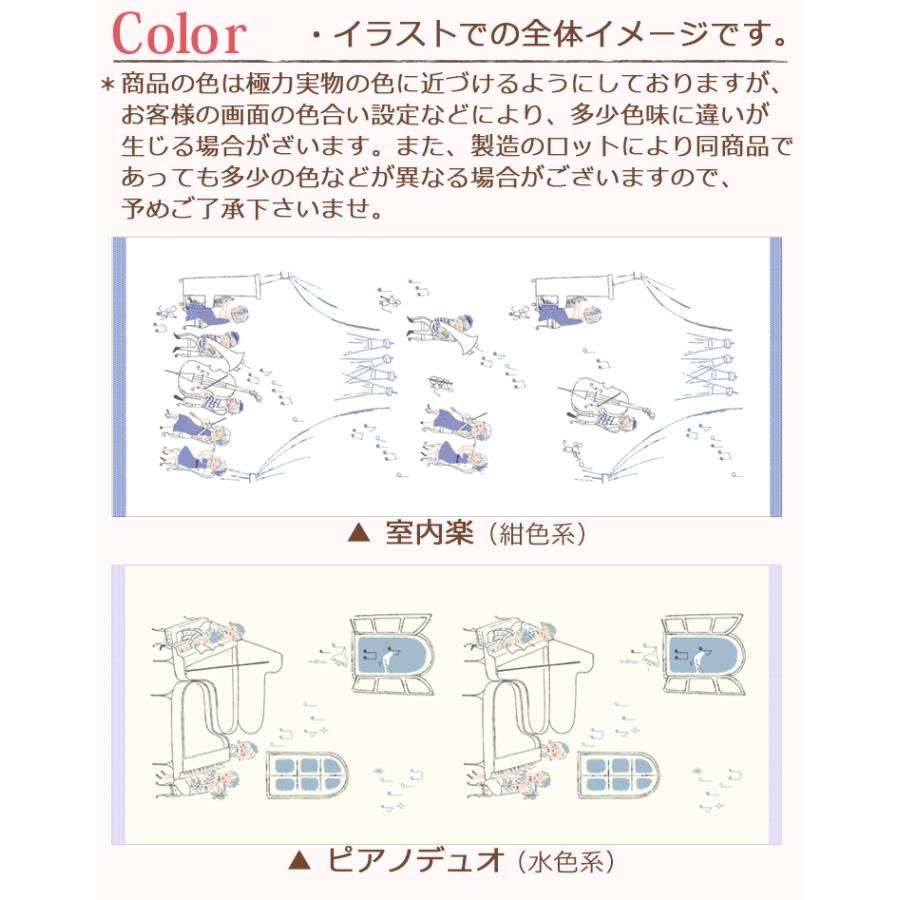 Color ・イラストでの全体イメージです。

＊商品の色は極力実物の色に近づけるようにしておりますが、お客様の画面の色合い設定などにより、多少色味に違いが生じる場合がざいます。また、製造のロットにより同商品であっても多少の色などが異なる場合がございますので、予めご了承下さいませ。

▲ 室内楽（紺色系）

▲ ピアノデュオ（水色系）