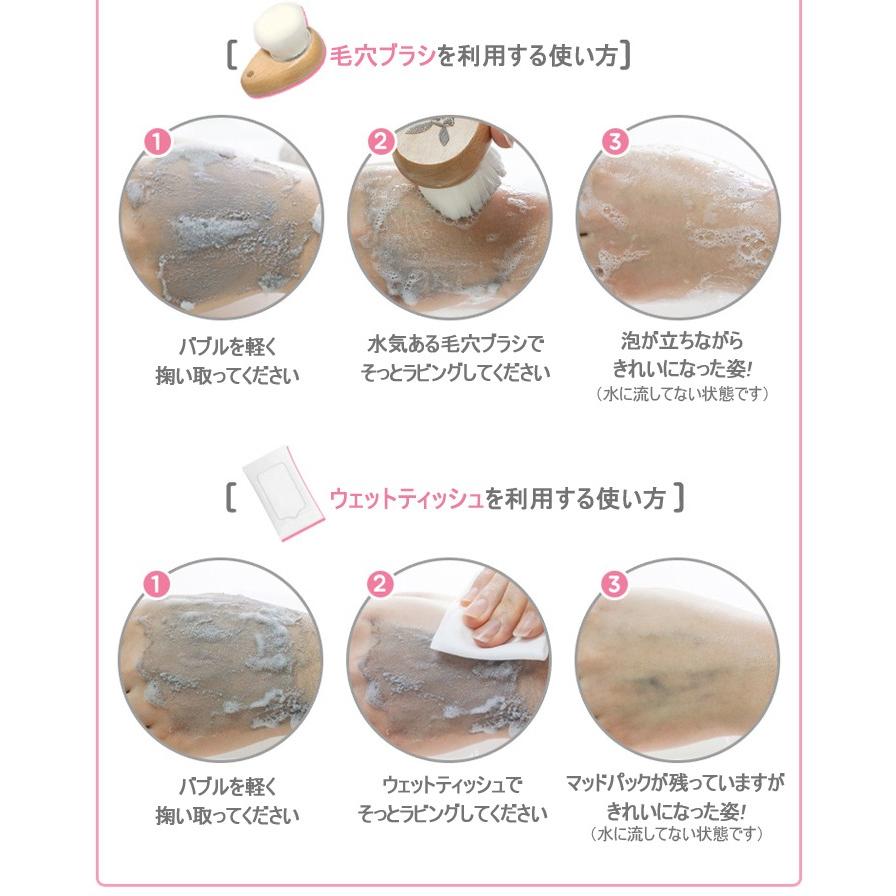 [ 毛穴ブラシを利用する使い方 ]

1
バブルを軽く 掬い取ってください

2
水気ある毛穴ブラシで そっとラビングしてください

3
泡が立ちながら きれいになった姿! (水に流してない状態です)

[ ウェットティッシュを利用する使い方 ]

1
バブルを軽く 掬い取ってください

2
ウェットティッシュで そっとラビングしてください

3
マッドパックが残っていますが きれいになった姿! (水に流してない状態です)