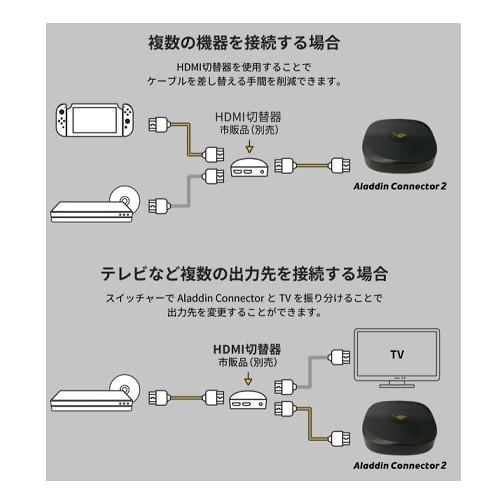 複数の機器を接続する場合

HDMI切替器を使用することで
ケーブルを差し替える手間を削減できます。

HDMI切替器
市販品（別売）

Aladdin Connector 2

テレビなど複数の出力先を接続する場合

スイッチャーで Aladdin Connector と TV を振り分けることで
出力先を変更することができます。

HDMI切替器
市販品（別売）

TV

Aladdin Connector 2