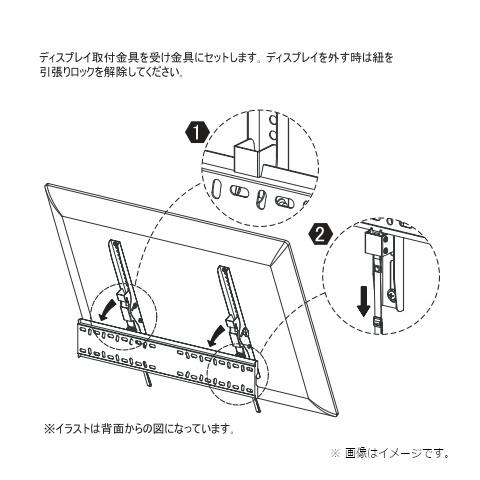 ディスプレイ取付金具を受け金具にセットします。ディスプレイを外す時は紐を引張りロックを解除してください。

1

2

※イラストは背面からの図になっています。

※ 画像はイメージです。