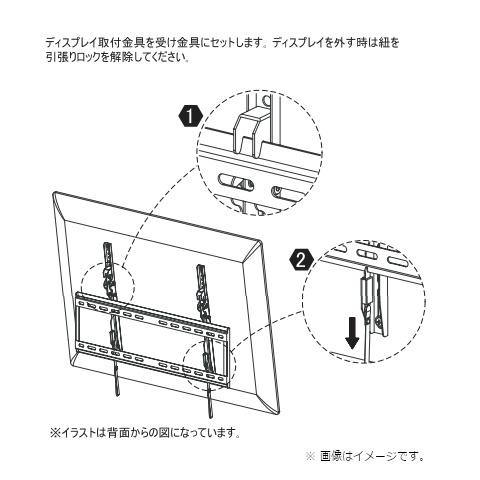 ディスプレイ取付金具を受け金具にセットします。ディスプレイを外す時は紐を引張りロックを解除してください。

1

2

※イラストは背面からの図になっています。

※ 画像はイメージです。