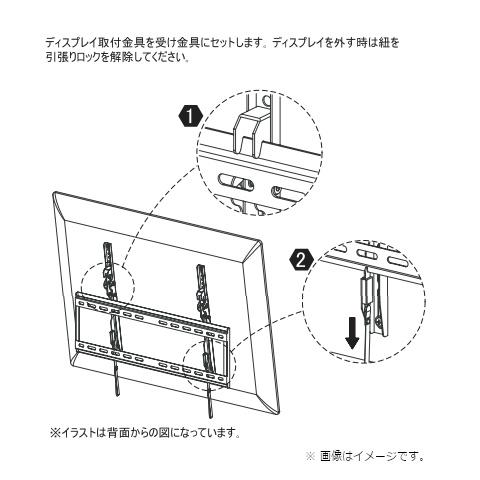 ディスプレイ取付金具を受け金具にセットします。ディスプレイを外す時は紐を引張りロックを解除してください。

1

2

※イラストは背面からの図になっています。

※ 画像はイメージです。